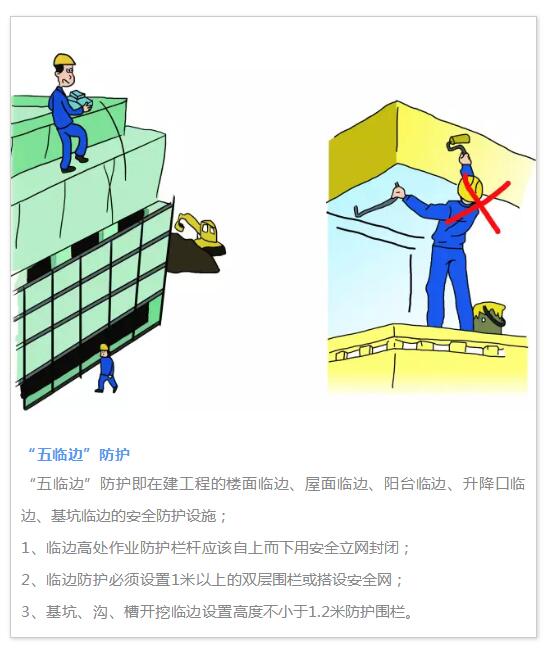 “五临边”防护

“五临边”防护即在建工程的楼面临边、屋面临边、阳台临边、升降口临边、基坑临边的安全防护设施；

1、临边高处作业防护栏杆应该自上而下用安全立网封闭；

2、临边防护必须设置1米以上的双层围栏或搭设安全网；

3、基坑、沟、槽开挖临边设置高度不小于1.2米防护围栏。